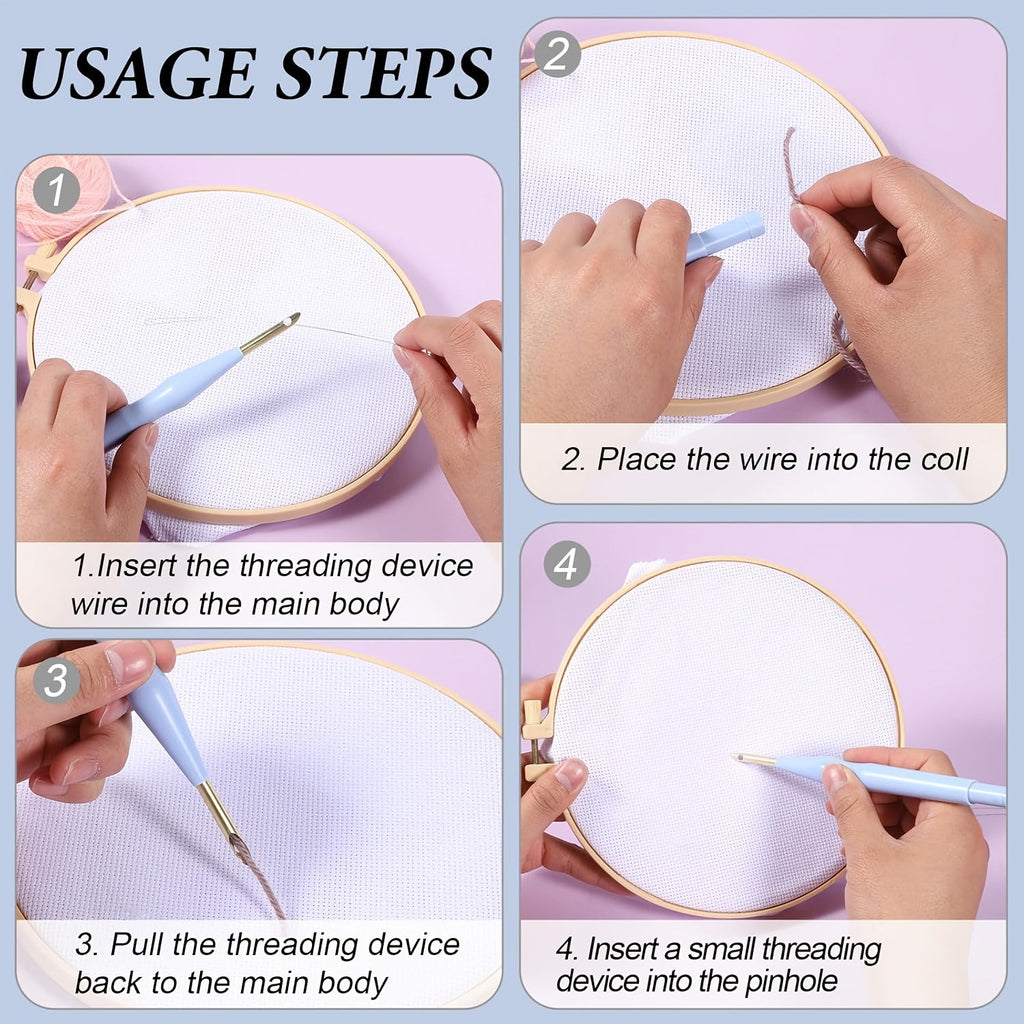 USAGE STEPS

1

1.Insert the threading device wire into the main body

2

2. Place the wire into the coll

3

3. Pull the threading device back to the main body

4

4. Insert a small threading device into the pinhole