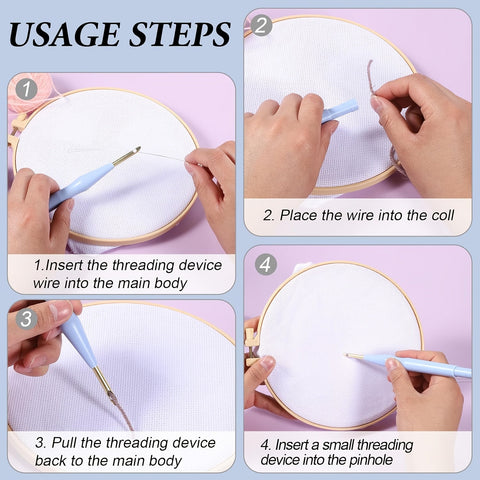 USAGE STEPS

1

1.Insert the threading device wire into the main body

2

2. Place the wire into the coll

3

3. Pull the threading device back to the main body

4

4. Insert a small threading device into the pinhole